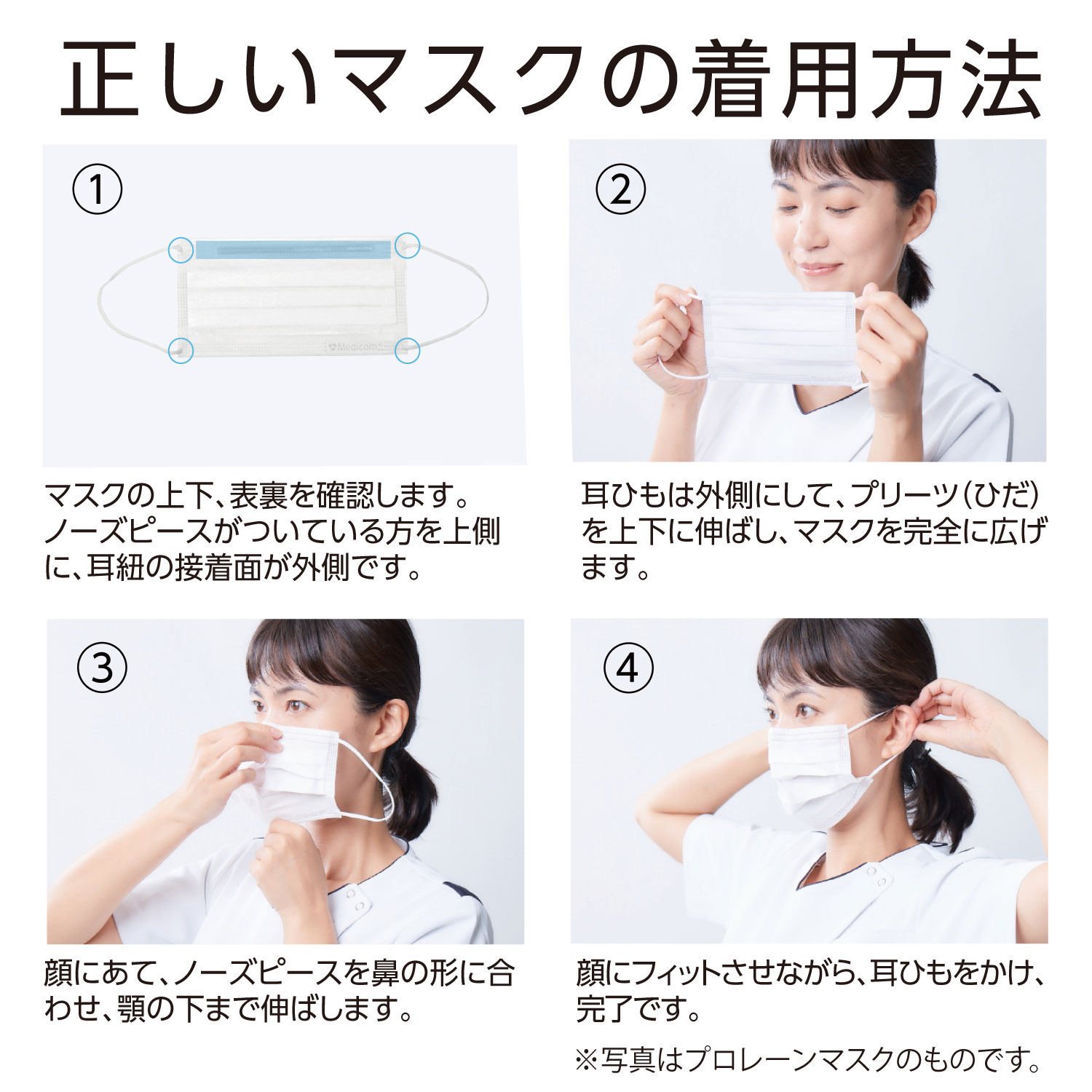 正しいマスクの着用方法

①

Medicom

マスクの上下、表裏を確認します。ノーズピースがついている方を上側に、耳紐の接着面が外側です。

②

耳ひもは外側にして、プリーツ（ひだ）を上下に伸ばし、マスクを完全に広げます。

③

顔にあて、ノーズピースを鼻の形に合わせ、顎の下まで伸ばします。

④

顔にフィットさせながら、耳ひもをかけ、完了です。

※写真はプロレーンマスクのものです。